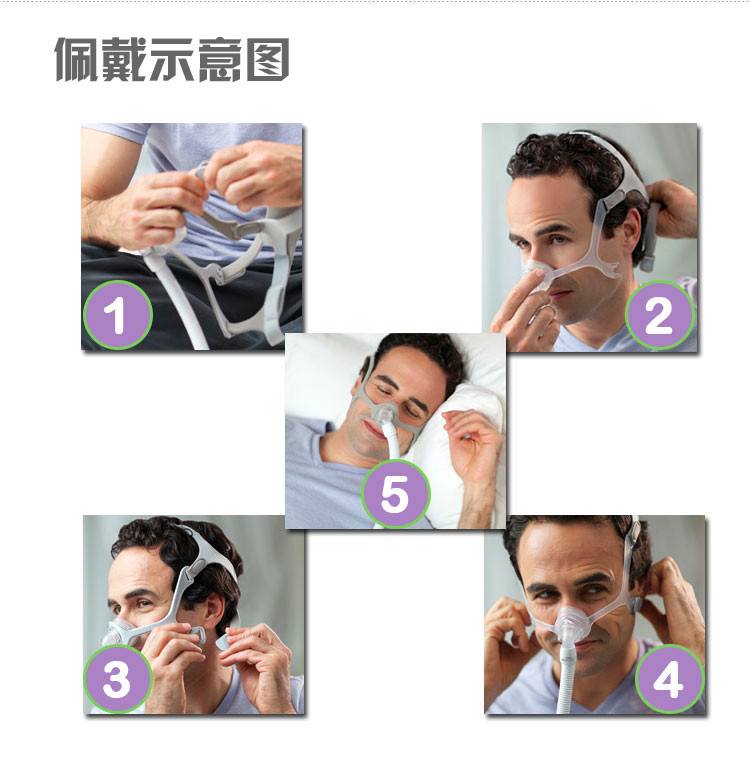 佩戴示意图

1

2

5

3

4