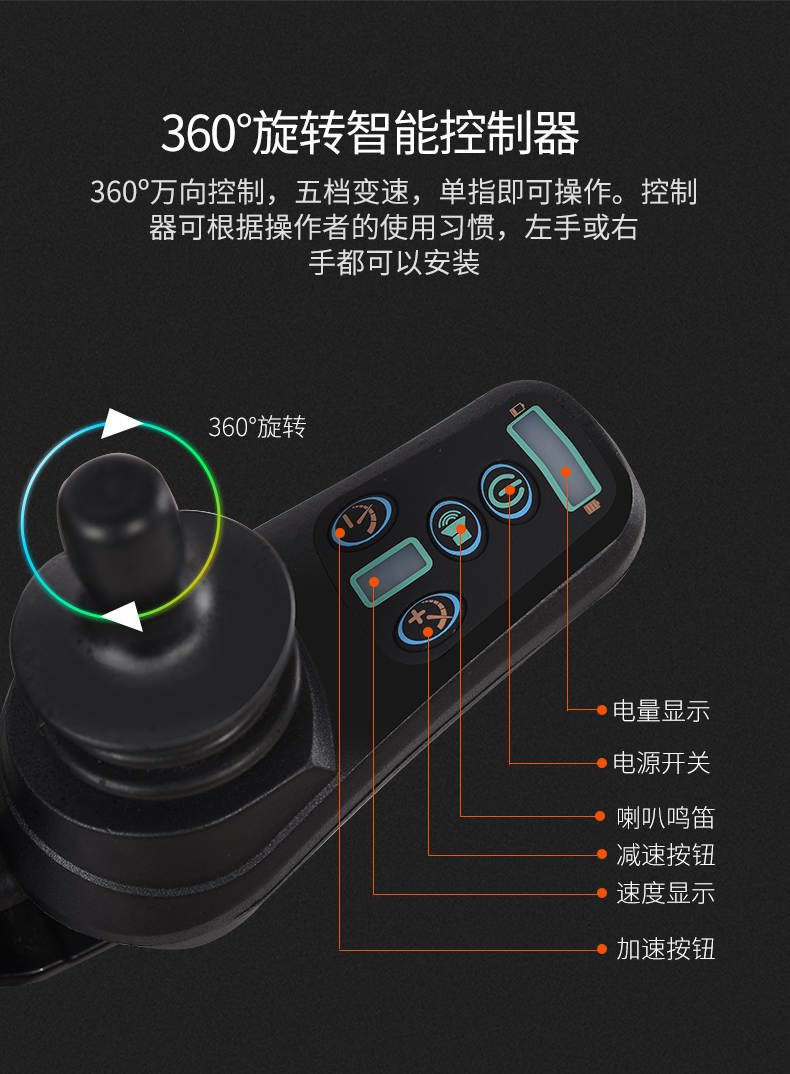 360°旋转智能控制器

360°万向控制，五档变速，单指即可操作。控制器可根据操作者的使用习惯，左手或右手都可以安装

360°旋转

电量显示

电源开关

喇叭鸣笛

减速按钮

速度显示

加速按钮